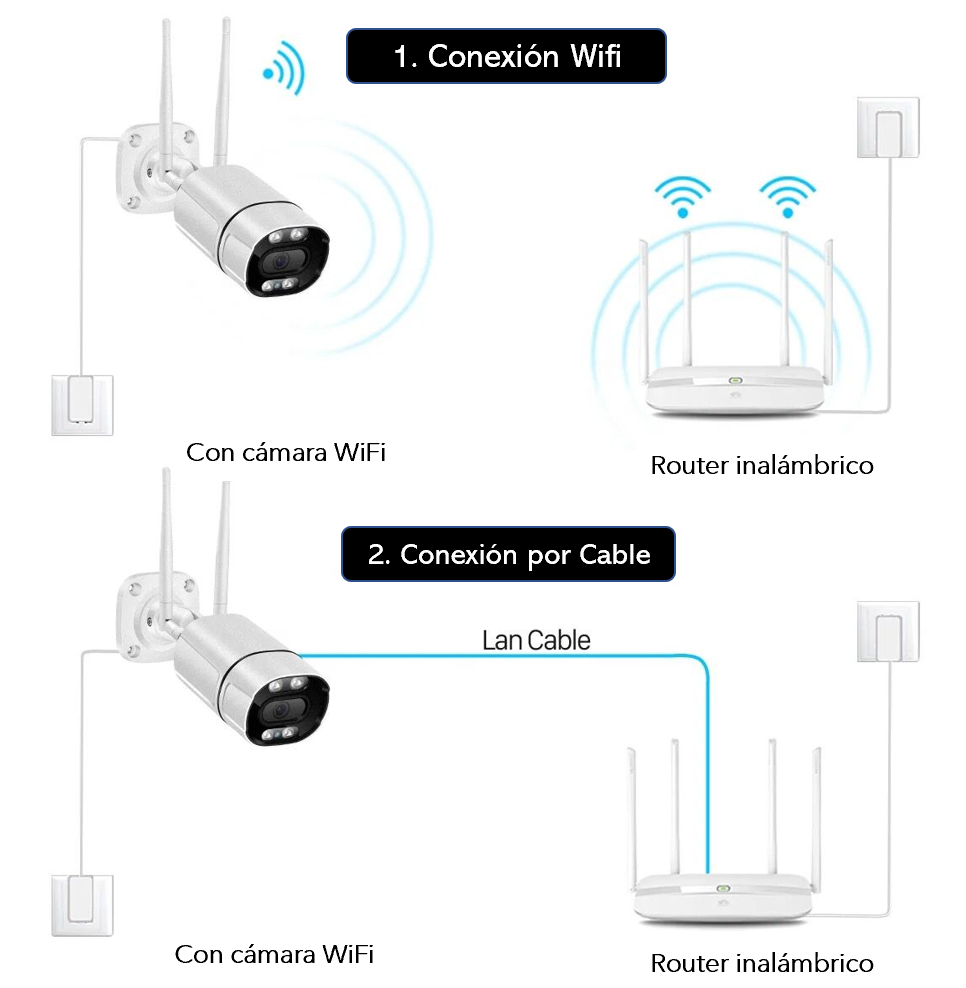 1. Conexión Wifi

Con cámara WiFi

Router inalámbrico

2. Conexión por Cable

Lan Cable

Con cámara WiFi

Router inalámbrico